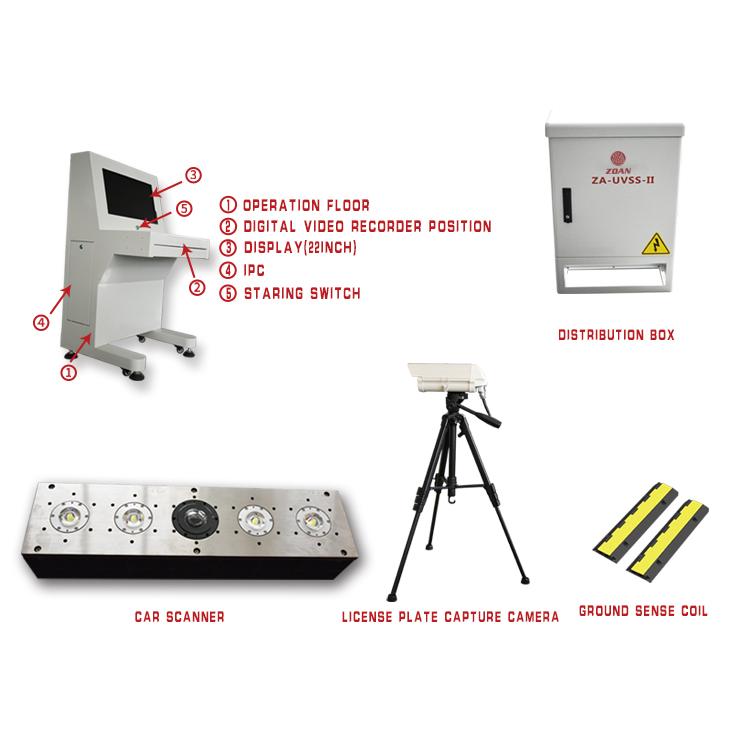 ③
⑤
② 
④
①

① OPERATION FLOOR
② DIGITAL VIDEO RECORDER POSITION
③ DISPLAY(22INCH)
④ IPC
⑤ STARING SWITCH

ZOAN
ZA-UVSS-II

DISTRIBUTION BOX

CAR SCANNER

LICENSE PLATE CAPTURE CAMERA

GROUND SENSE COIL